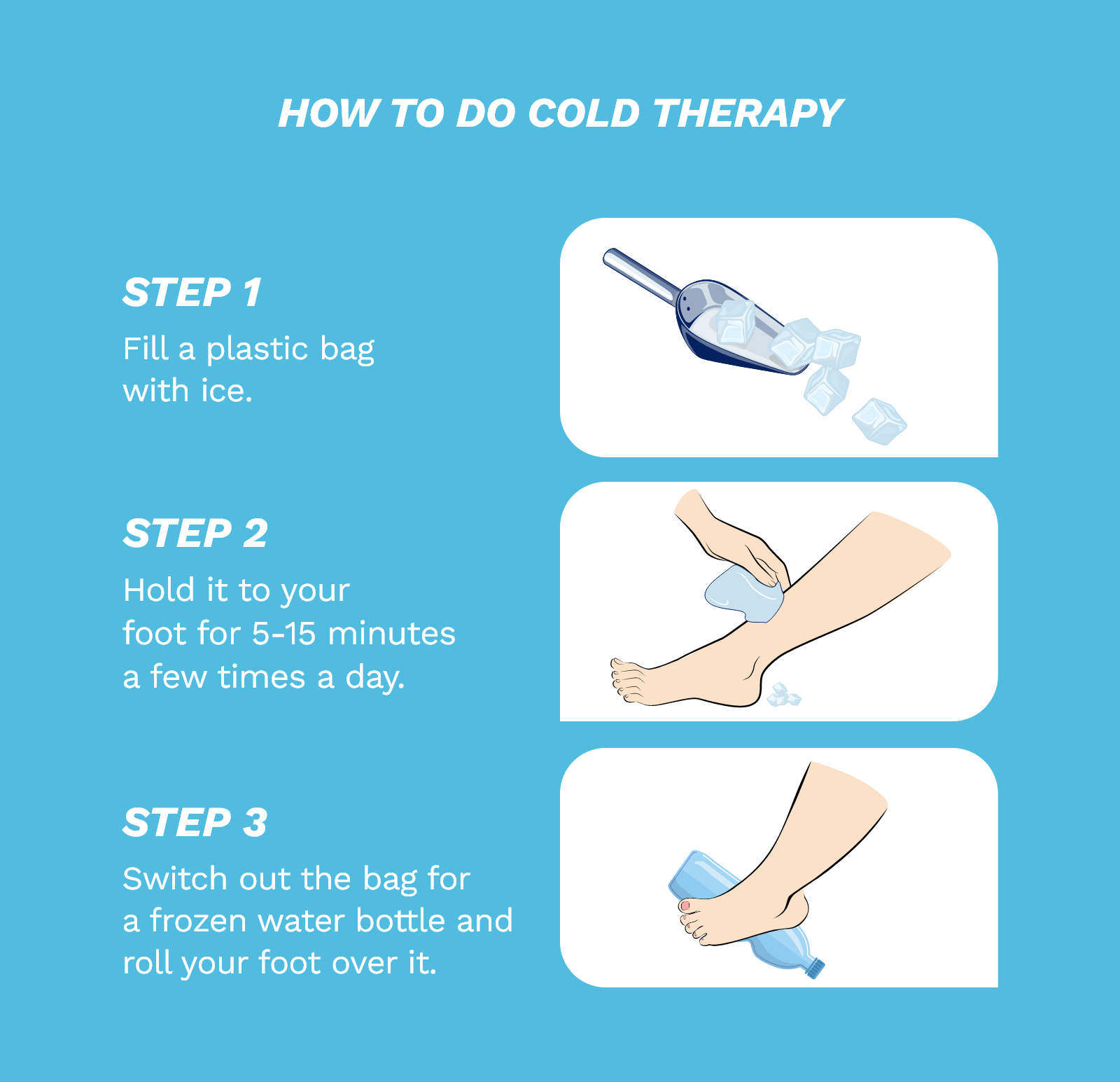 HOW TO DO COLD THERAPY

STEP 1

Fill a plastic bag with ice.

STEP 2

Hold it to your foot for 5-15 minutes a few times a day.

STEP 3

Switch out the bag for a frozen water bottle and roll your foot over it.